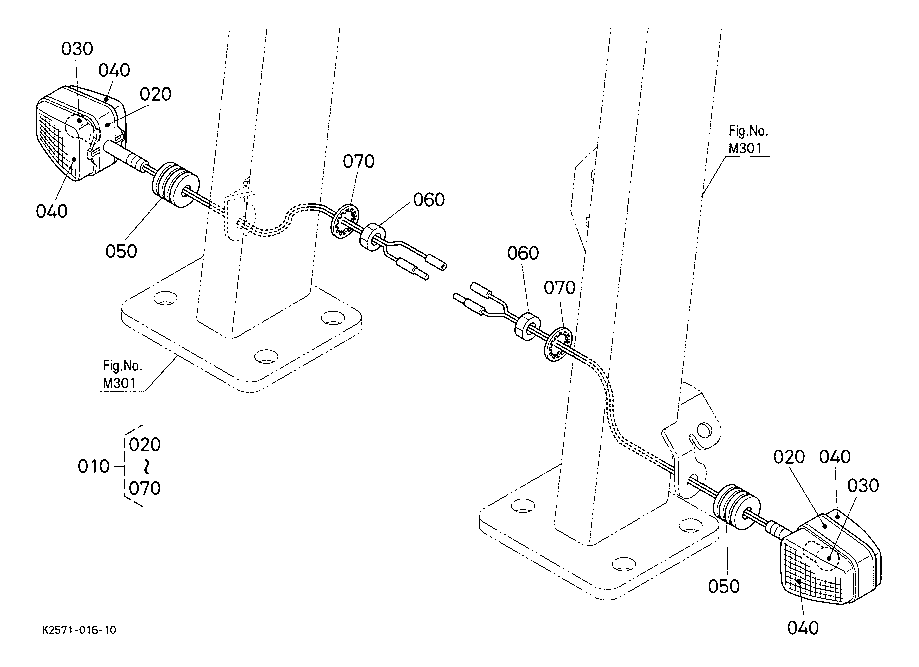 030
040
020
040
050
070
060
Fig.No.
M301
060
070
Fig.No.
M301
010
020
~
070
020
040
030
050
040
K2571-016-10